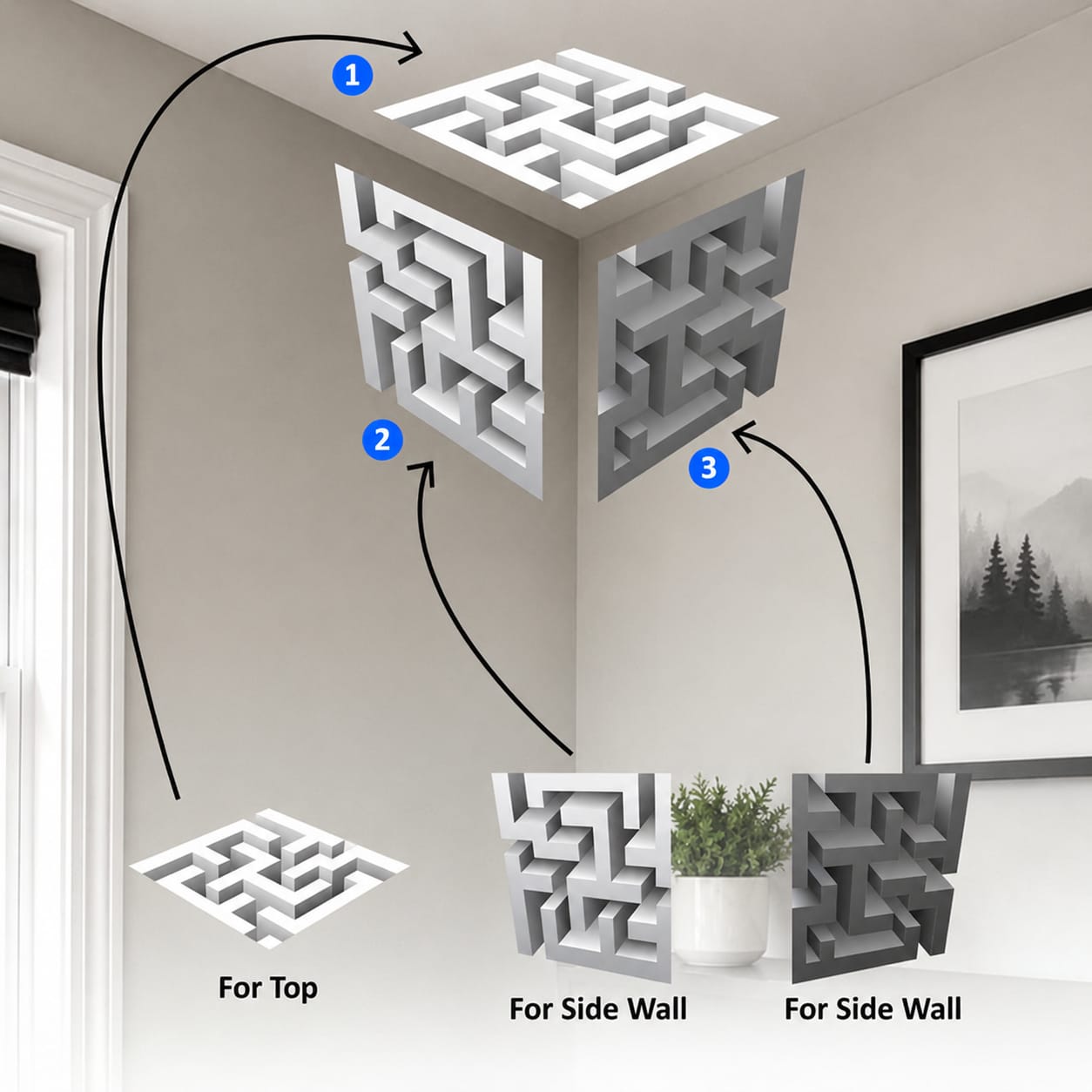 1

2

3

For Top

For Side Wall

For Side Wall